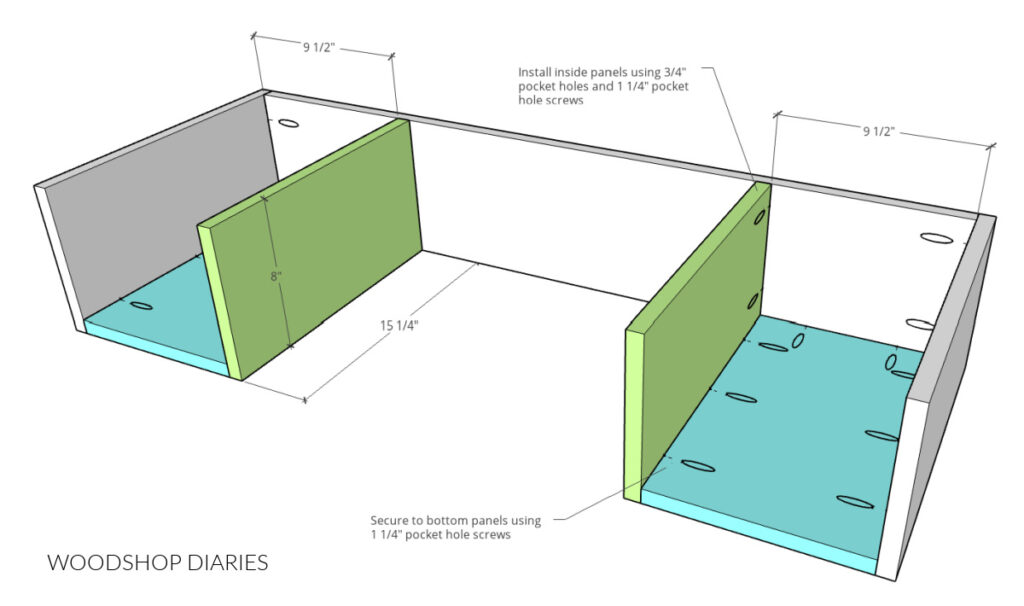 9 1/2"

Install inside panels using 3/4" pocket holes and 1 1/4" pocket hole screws

9 1/2"

8"

15 1/4"

Secure to bottom panels using 1 1/4" pocket hole screws

WOODSHOP DIARIES