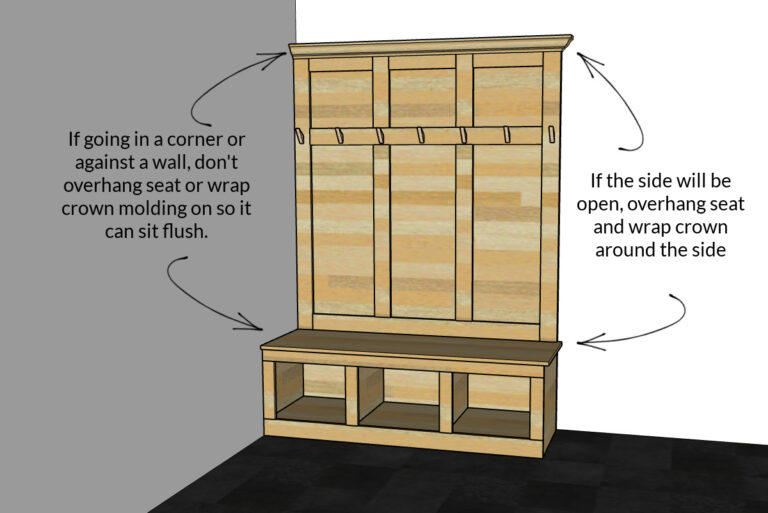 If going in a corner or against a wall, don't overhang seat or wrap crown molding on so it can sit flush.

If the side will be open, overhang seat and wrap crown around the side