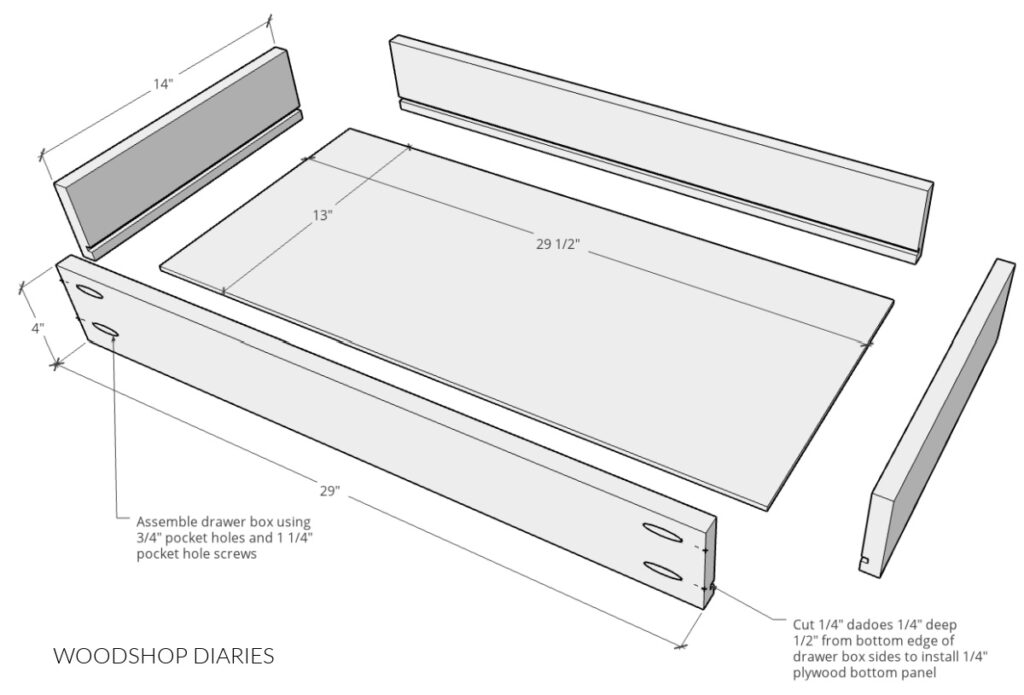 14"

13"

29 1/2"

4"

29"

Assemble drawer box using 3/4" pocket holes and 1 1/4" pocket hole screws

Cut 1/4" dadoes 1/4" deep 1/2" from bottom edge of drawer box sides to install 1/4" plywood bottom panel

WOODSHOP DIARIES