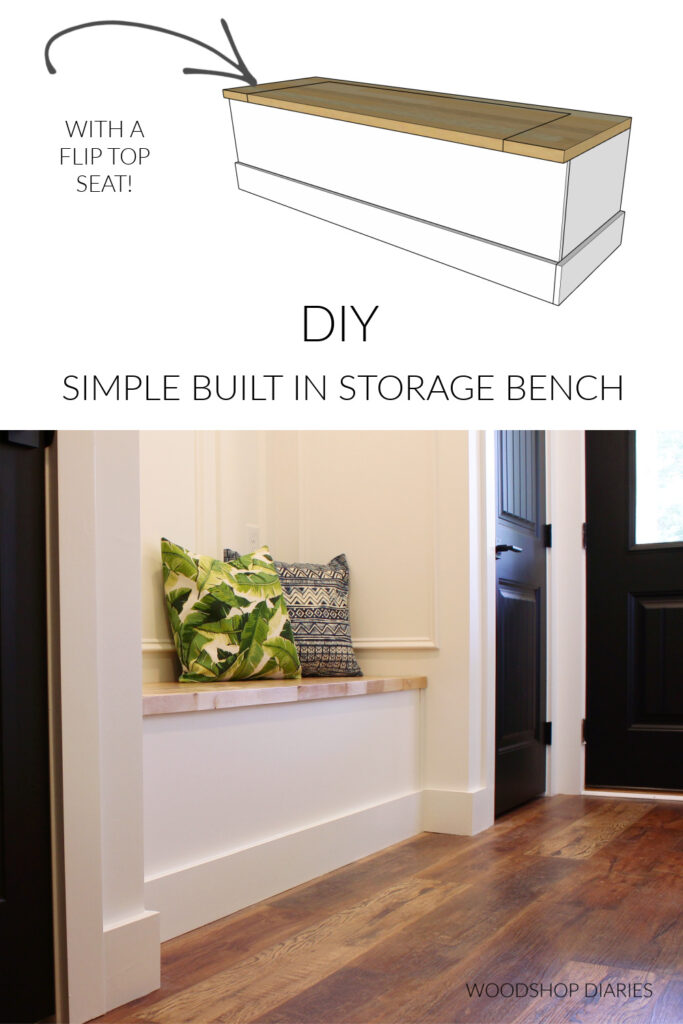 WITH A FLIP TOP SEAT!

DIY

SIMPLE BUILT IN STORAGE BENCH

WOODSHOP DIARIES