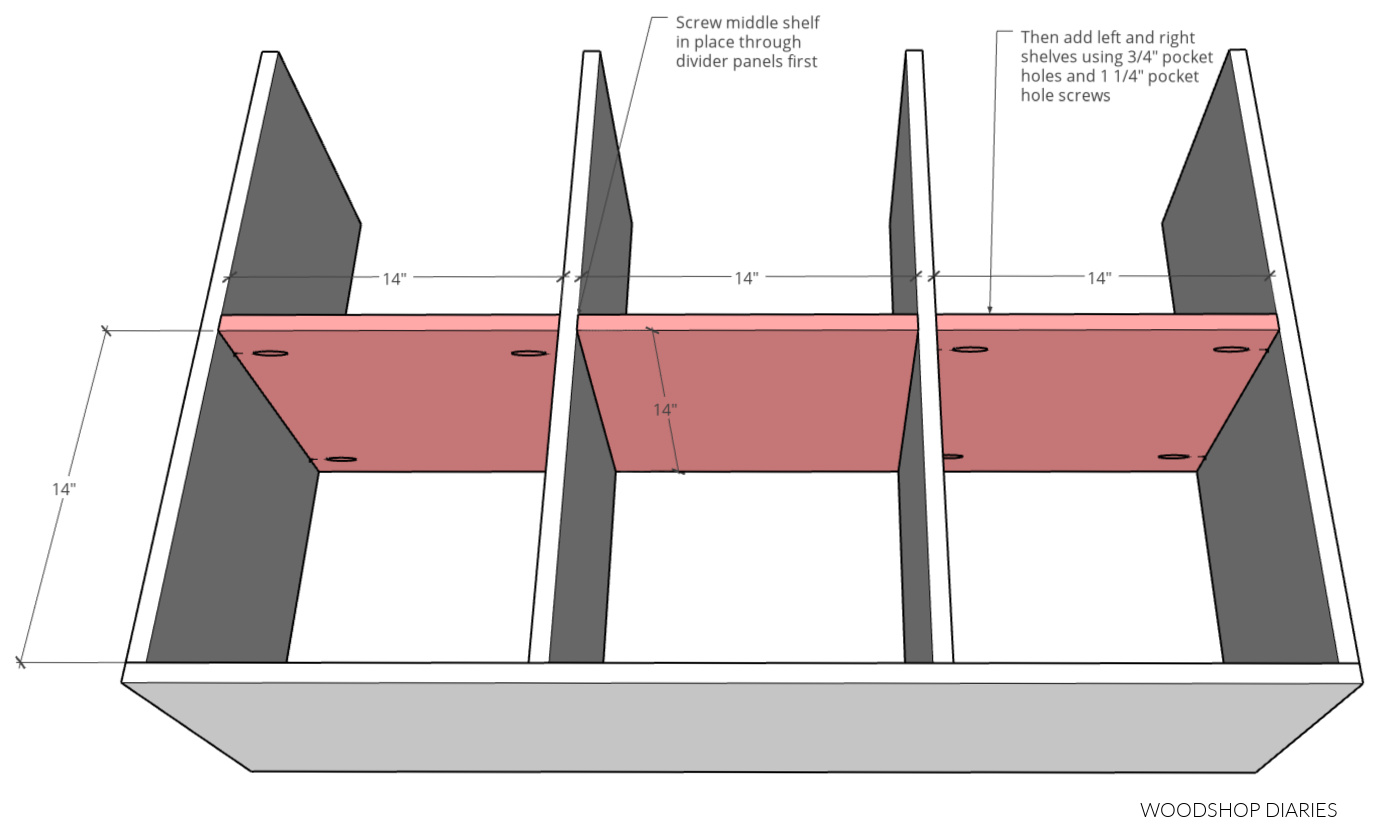 Screw middle shelf in place through divider panels first

Then add left and right shelves using 3/4" pocket holes and 1 1/4" pocket hole screws

14"

14"

14"

14"

14"

WOODSHOP DIARIES