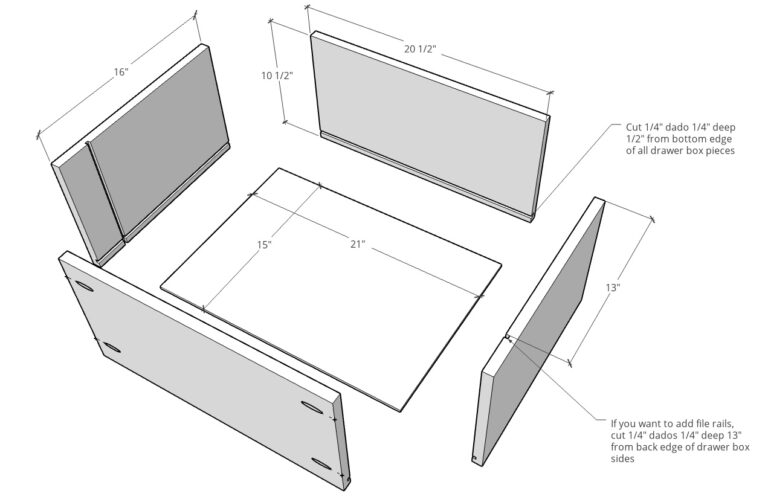 16"

10 1/2"

20 1/2"

Cut 1/4" dado 1/4" deep 1/2" from bottom edge of all drawer box pieces

15"

21"

13"

If you want to add file rails, cut 1/4" dados 1/4" deep 13" from back edge of drawer box sides