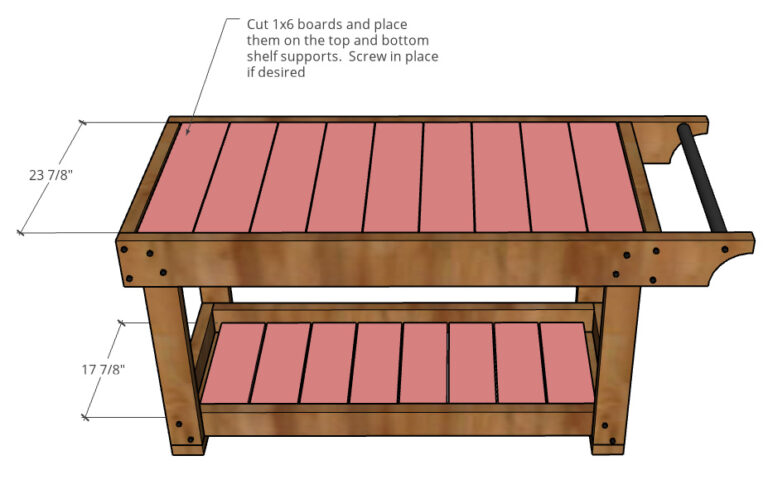 Cut 1x6 boards and place them on the top and bottom shelf supports. Screw in place if desired

23 7/8"

17 7/8"