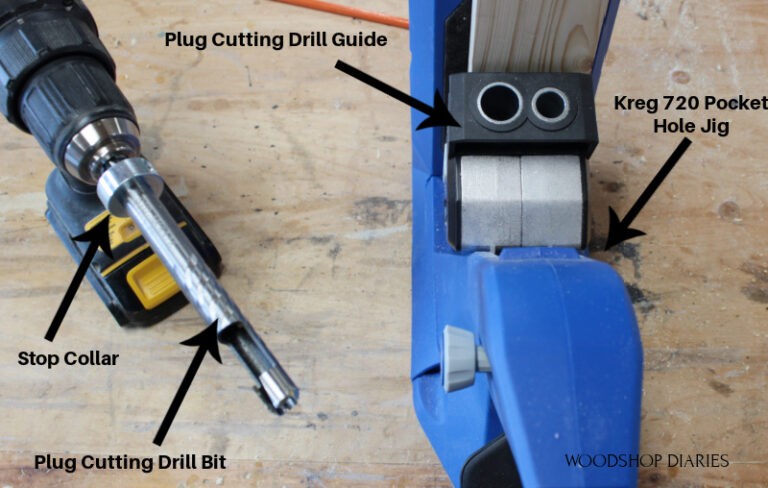 Plug Cutting Drill Guide

Kreg 720 Pocket Hole Jig

Stop Collar

Plug Cutting Drill Bit

WOODSHOP DIARIES