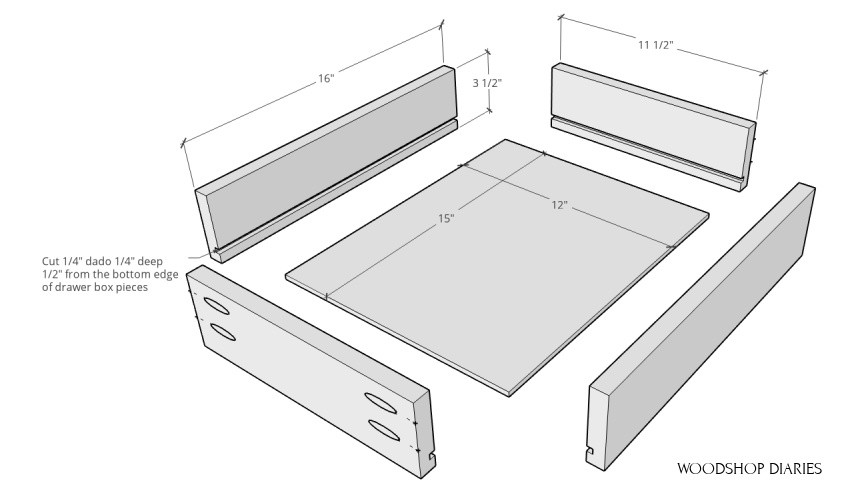 16"

3 1/2"

11 1/2"

15"

12"

Cut 1/4" dado 1/4" deep 1/2" from the bottom edge of drawer box pieces

WOODSHOP DIARIES