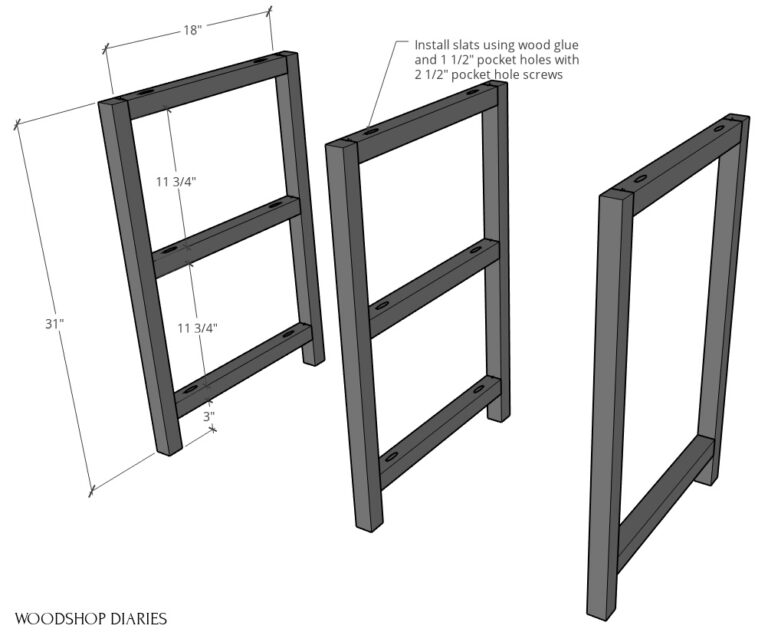 18"

Install slats using wood glue and 1 1/2" pocket holes with 2 1/2" pocket hole screws

11 3/4"

31"

11 3/4"

3"

WOODSHOP DIARIES