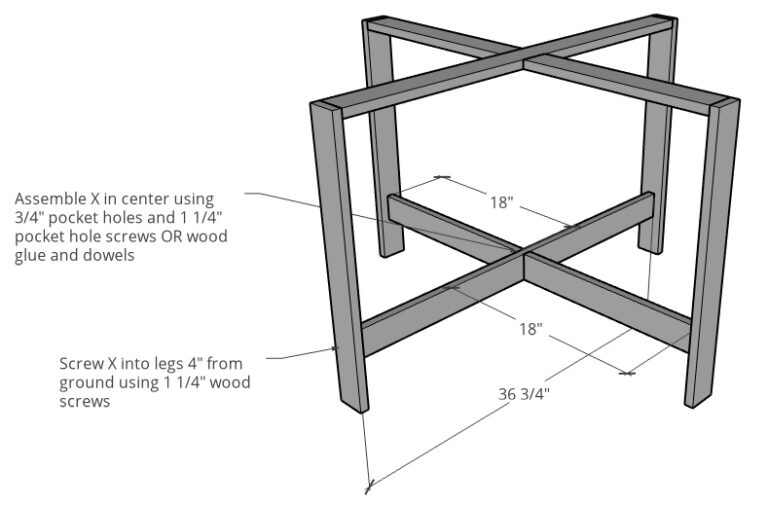 Assemble X in center using 3/4" pocket holes and 1 1/4" pocket hole screws OR wood glue and dowels

18"

18"

Screw X into legs 4" from ground using 1 1/4" wood screws

36 3/4"