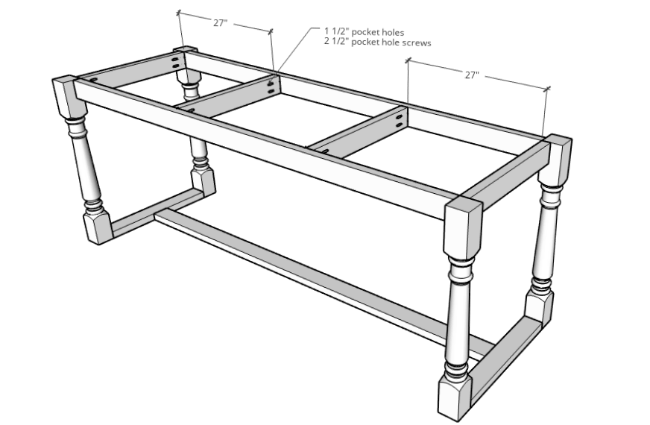 27"

1 1/2" pocket holes
2 1/2" pocket hole screws

27"