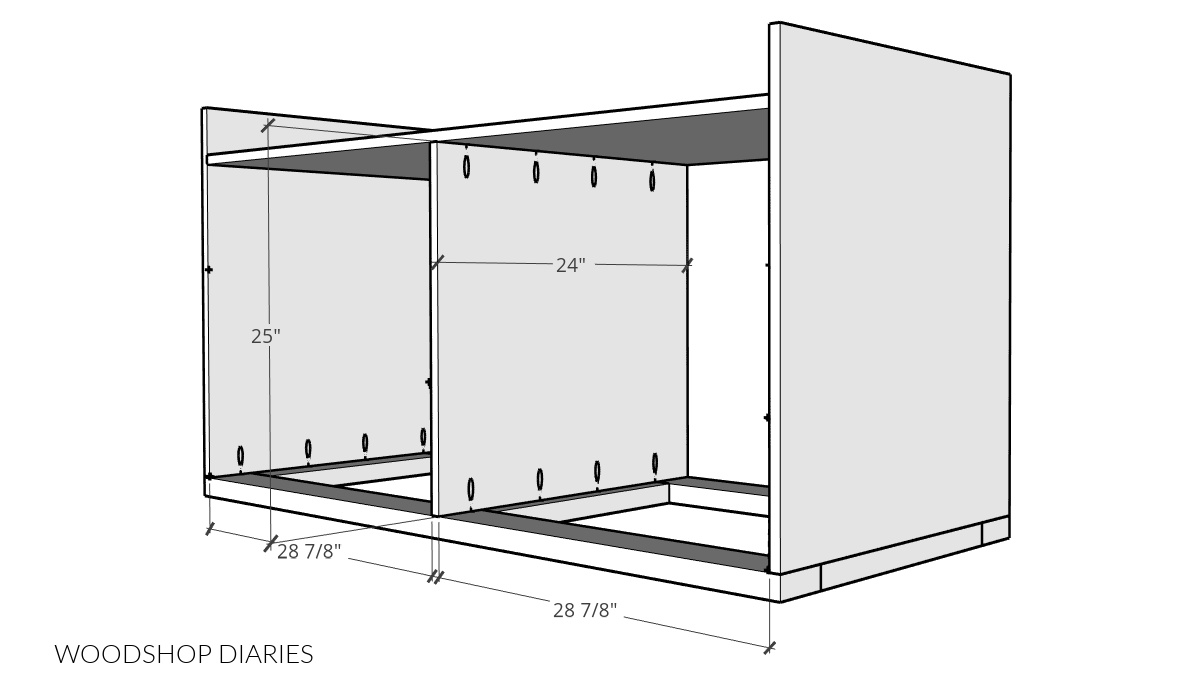 24"

25"

28 7/8"

28 7/8"

WOODSHOP DIARIES