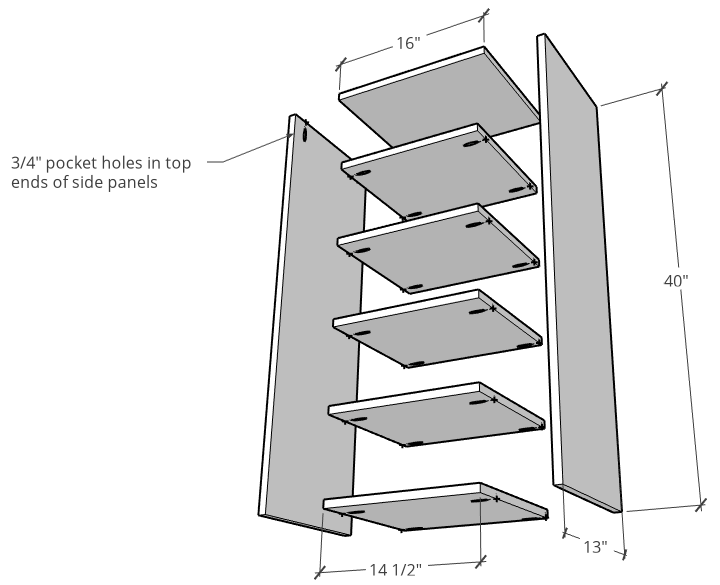 16"

3/4" pocket holes in top ends of side panels

40"

13"

14 1/2"